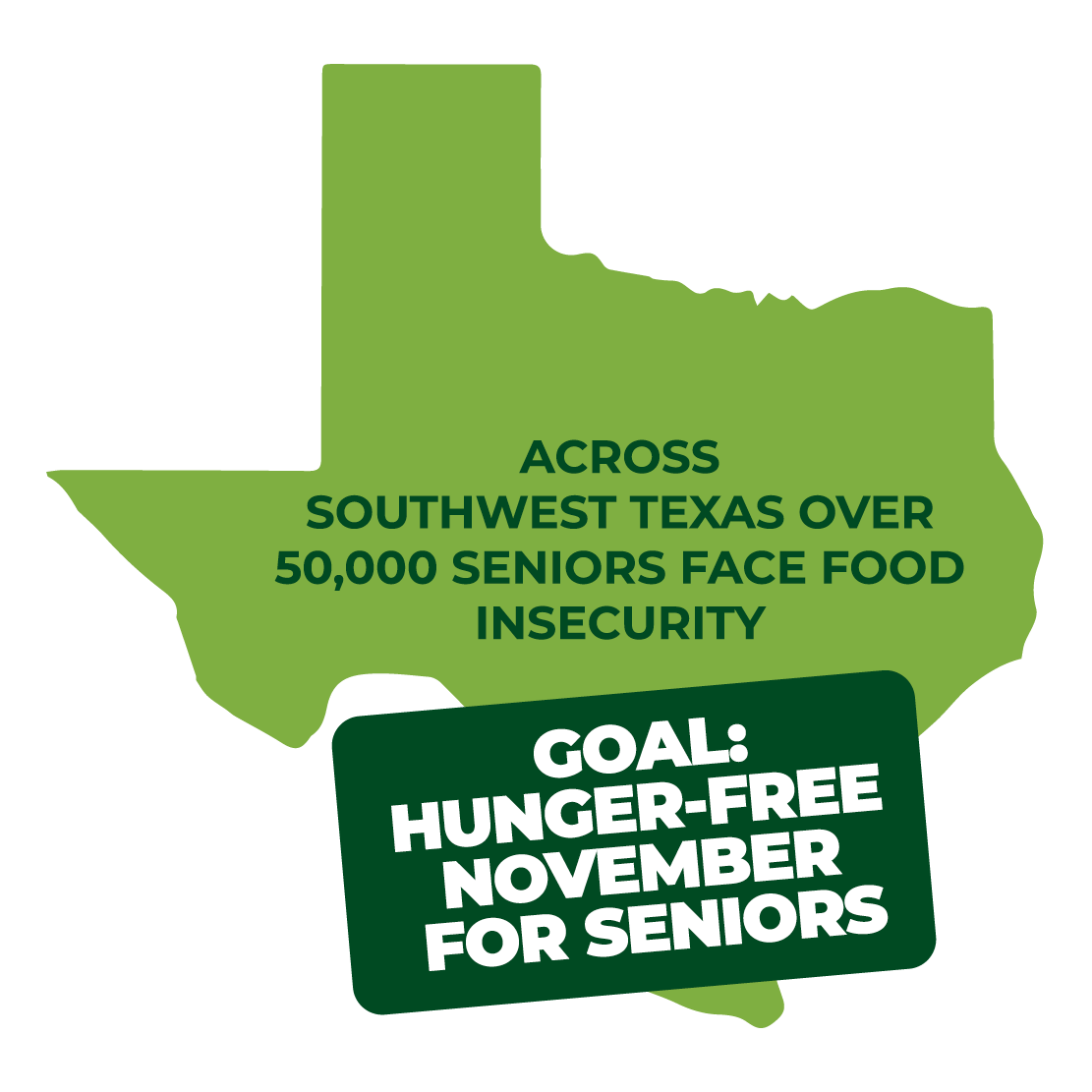 ACROSS SOUTHWEST TEXAS OVER 50,000 SENIORS FACE FOOD INSECURITY

GOAL: HUNGER-FREE NOVEMBER FOR SENIORS